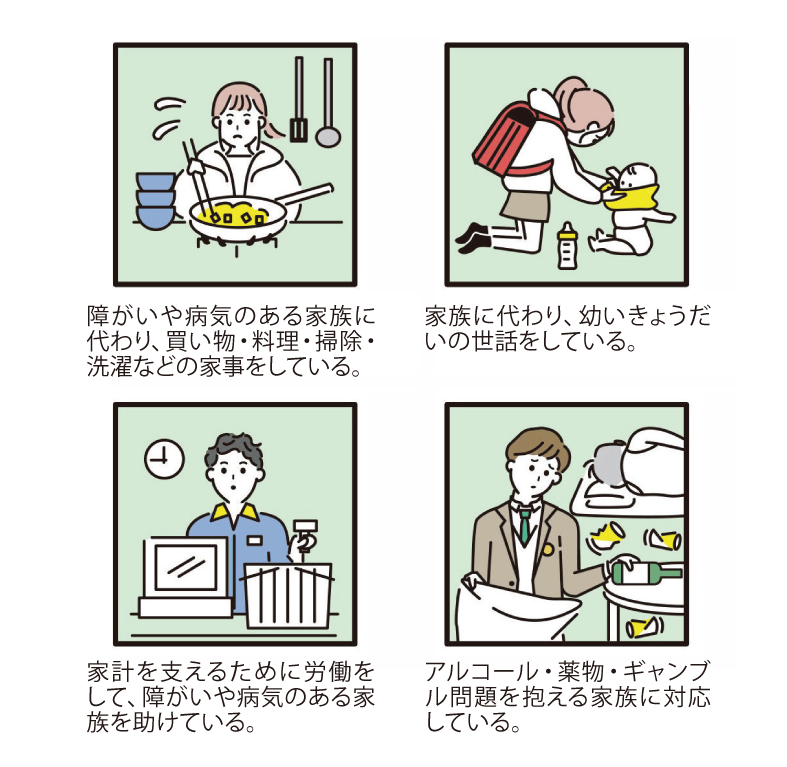 障がいや病気のある家族に代わり、買い物・料理・掃除・洗濯などの家事をしている。

家族に代わり、幼いきょうだいの世話をしている。

家計を支えるために労働をして、障がいや病気のある家族を助けている。

アルコール・薬物・ギャンブル問題を抱える家族に対応している。